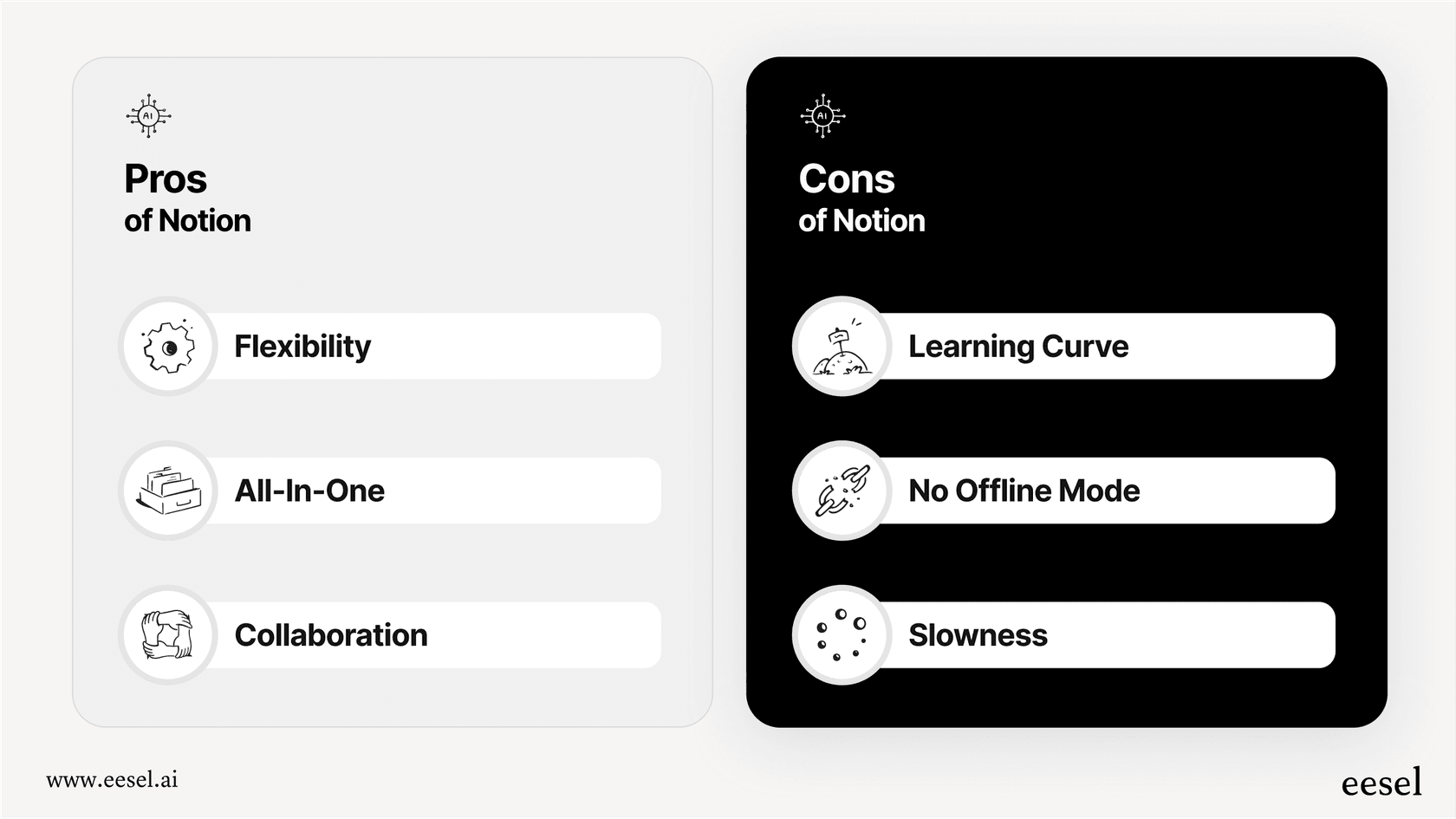 AI

Pros
of Notion

Flexibility

All-In-One

Collaboration

AI

Cons
of Notion

Learning Curve

No Offline Mode

Slowness

www.eesel.ai

eesel